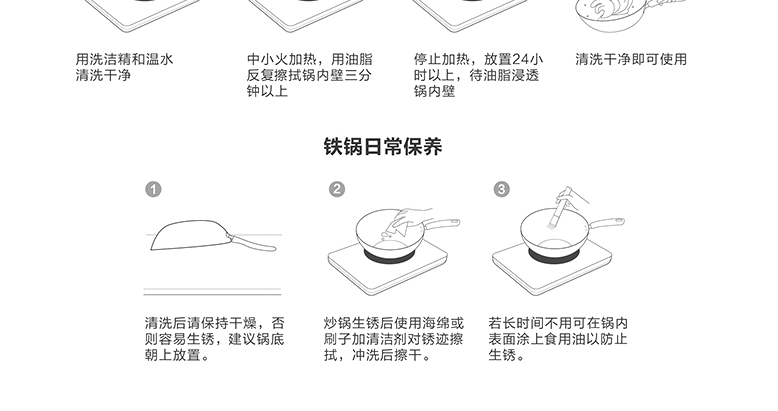 用洗洁精和温水清洗干净

中小火加热，用油脂反复擦拭锅内壁三分钟以上

停止加热，放置24小时以上，待油脂浸透锅内壁

清洗干净即可使用

铁锅日常保养

1

清洗后请保持干燥，否则容易生锈，建议锅底朝上放置。

2

炒锅生锈后使用海绵或刷子加清洁剂对锈迹擦拭，冲洗后擦干。

3

若长时间不用可在锅内表面涂上食用油以防止生锈。