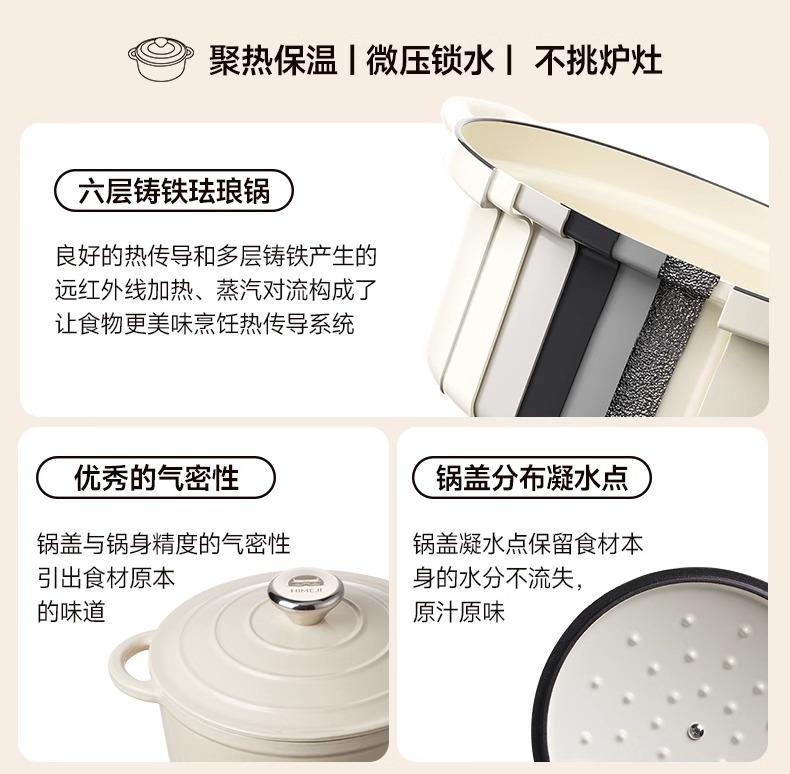 聚热保温 | 微压锁水 | 不挑炉灶

六层铸铁珐琅锅

良好的热传导和多层铸铁产生的远红外线加热、蒸汽对流构成了让食物更美味烹饪热传导系统

优秀的气密性

锅盖与锅身精度的气密性引出食材原本的味道

HIMCJI

锅盖分布凝水点

锅盖凝水点保留食材本身的水分不流失，原汁原味