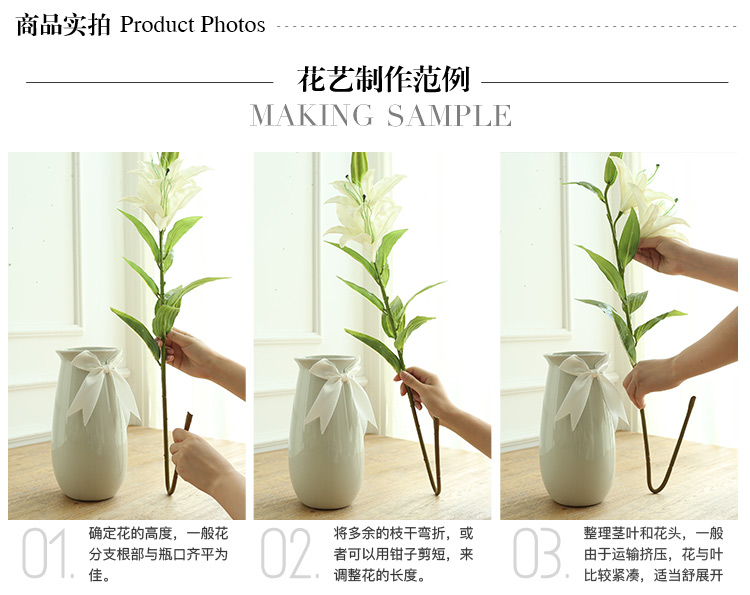 商品实拍 Product Photos

花艺制作范例

MAKING SAMPLE

01. 确定花的高度，一般花分支根部与瓶口齐平为佳。

02. 将多余的枝干弯折，或者可以用钳子剪短，来调整花的长度。

03. 整理茎叶和花头，一般由于运输挤压，花与叶比较紧凑，适当舒展开