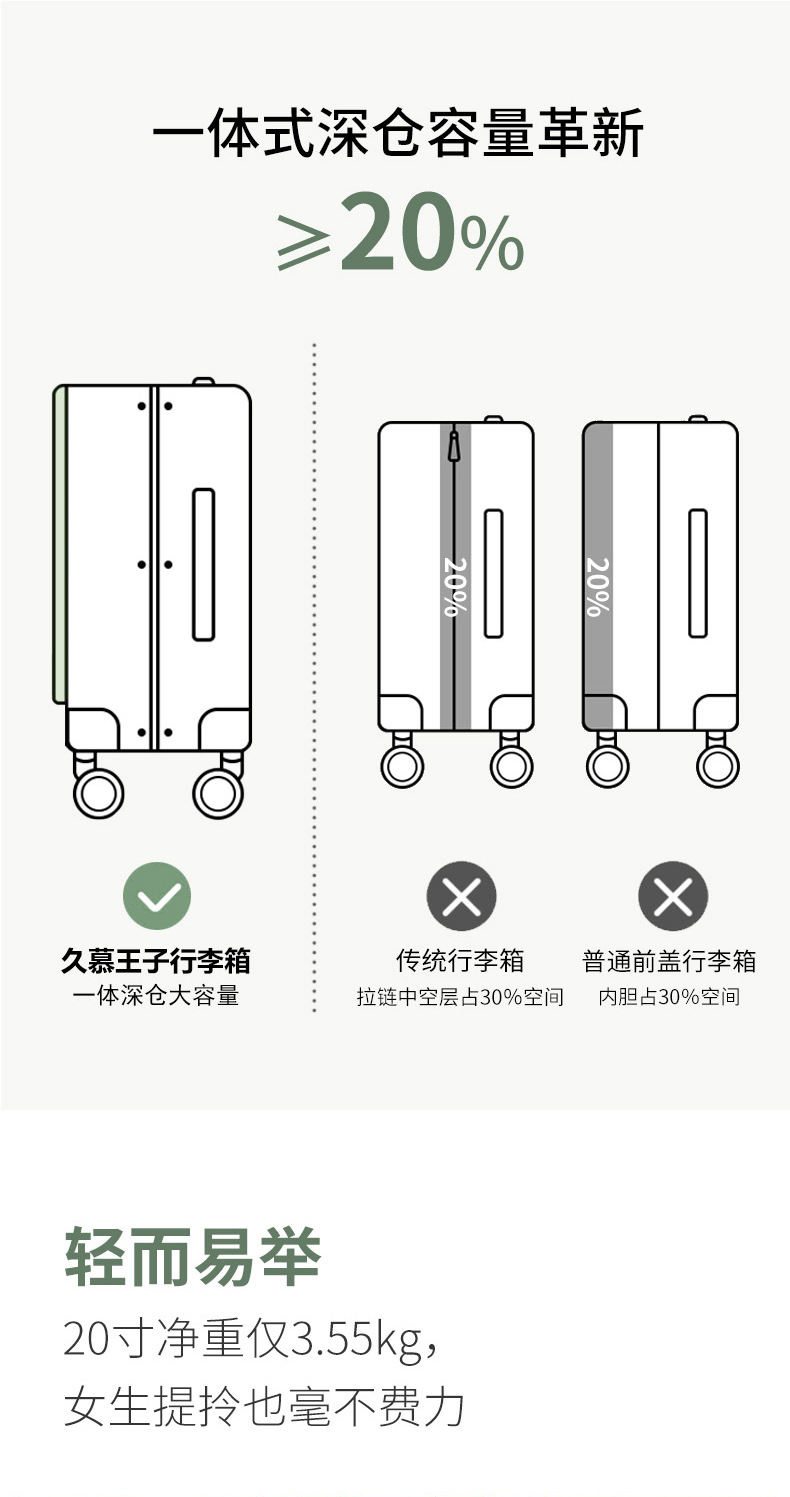 一体式深仓容量革新

≥20%

20%

20%

久慕王子行李箱
一体深仓大容量

传统行李箱
拉链中空层占30%空间

普通前盖行李箱
内胆占30%空间

轻而易举

20寸净重仅3.55kg，
女生提拎也毫不费力